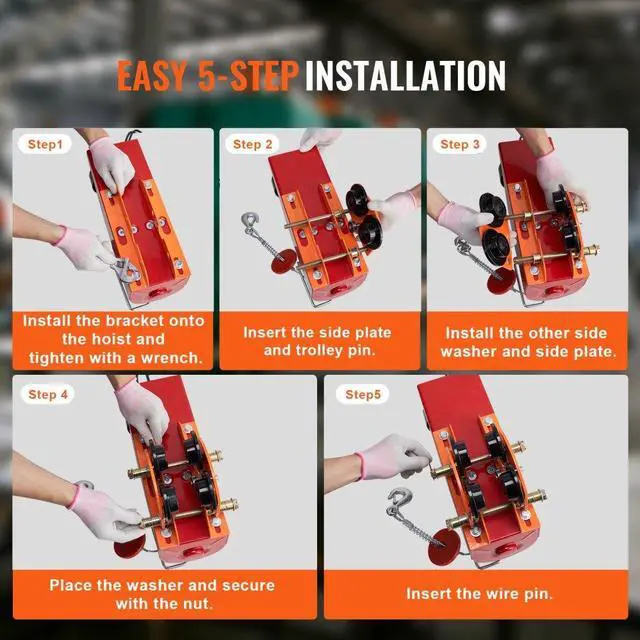 EASY 5-STEP INSTALLATION

Step1

Install the bracket onto the hoist and tighten with a wrench.

Step 2

Insert the side plate and trolley pin.

Step 3

Install the other side washer and side plate.

Step 4

Place the washer and secure with the nut.

Step5

Insert the wire pin.