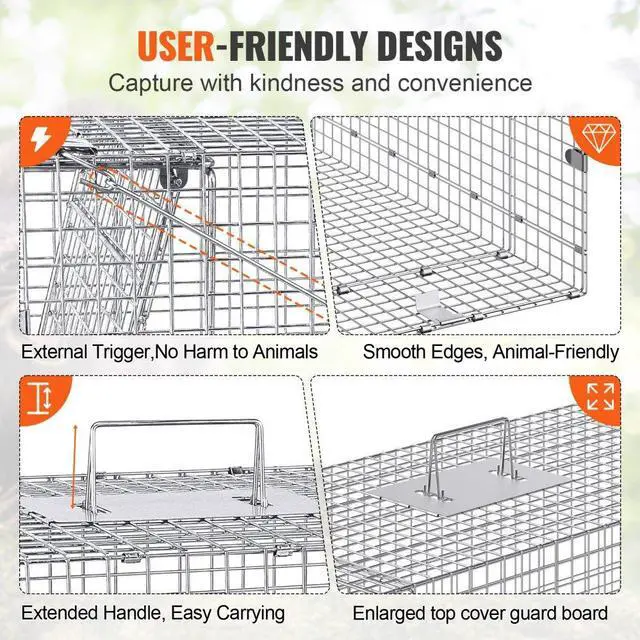 USER-FRIENDLY DESIGNS
Capture with kindness and convenience

External Trigger,No Harm to Animals

Smooth Edges, Animal-Friendly

Extended Handle, Easy Carrying

Enlarged top cover guard board