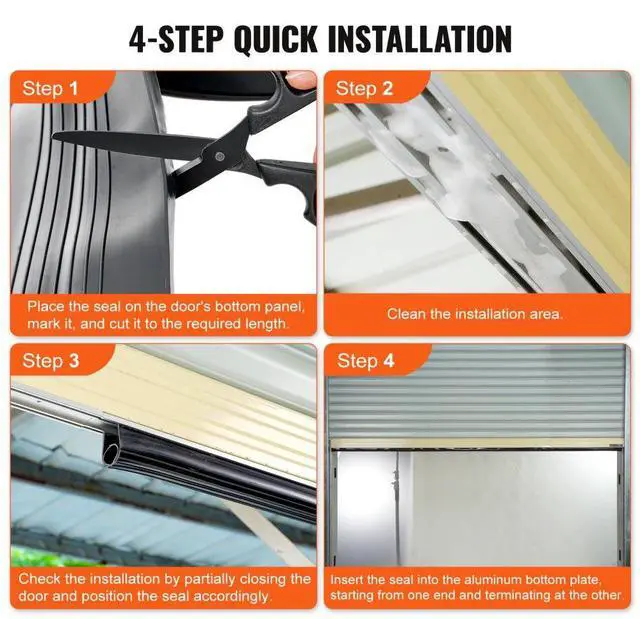 4-STEP QUICK INSTALLATION

Step 1

Place the seal on the door's bottom panel, mark it, and cut it to the required length.

Step 2

Clean the installation area.

Step 3

Check the installation by partially closing the door and position the seal accordingly.

Step 4

Insert the seal into the aluminum bottom plate, starting from one end and terminating at the other.