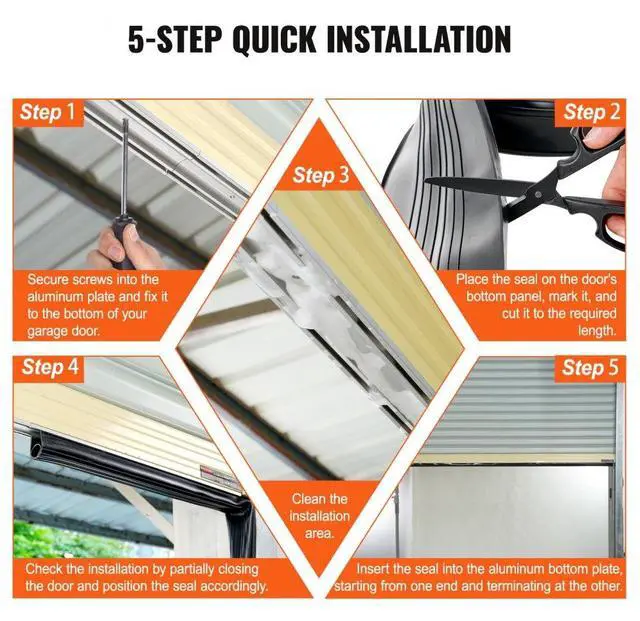 5-STEP QUICK INSTALLATION

Step 1

Secure screws into the aluminum plate and fix it to the bottom of your garage door.

Step 2

Place the seal on the door's bottom panel, mark it, and cut it to the required length.

Step 3

Clean the installation area.

Step 4

Check the installation by partially closing the door and position the seal accordingly.

Step 5

Insert the seal into the aluminum bottom plate, starting from one end and terminating at the other.