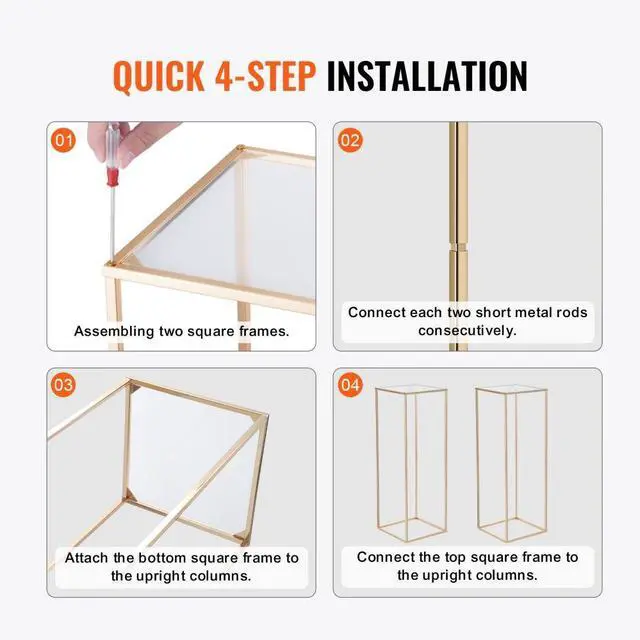 QUICK 4-STEP INSTALLATION

01

Assembling two square frames.

02

Connect each two short metal rods consecutively.

03

Attach the bottom square frame to the upright columns.

04

Connect the top square frame to the upright columns.