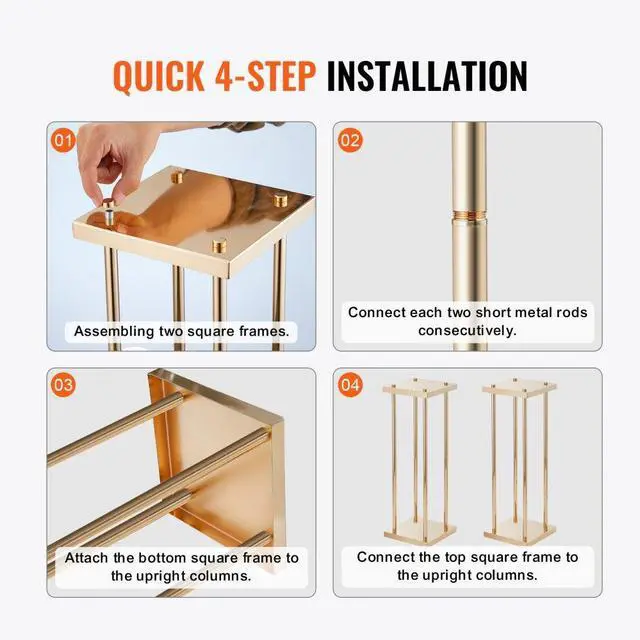 QUICK 4-STEP INSTALLATION

01

Assembling two square frames.

02

Connect each two short metal rods consecutively.

03

Attach the bottom square frame to the upright columns.

04

Connect the top square frame to the upright columns.