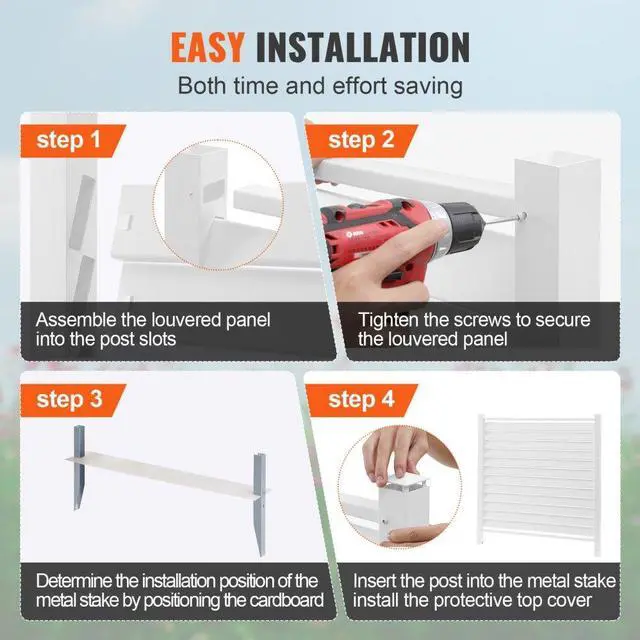 EASY INSTALLATION
Both time and effort saving

step 1
Assemble the louvered panel into the post slots

step 2
Tighten the screws to secure the louvered panel

step 3
Determine the installation position of the metal stake by positioning the cardboard

step 4
Insert the post into the metal stake install the protective top cover