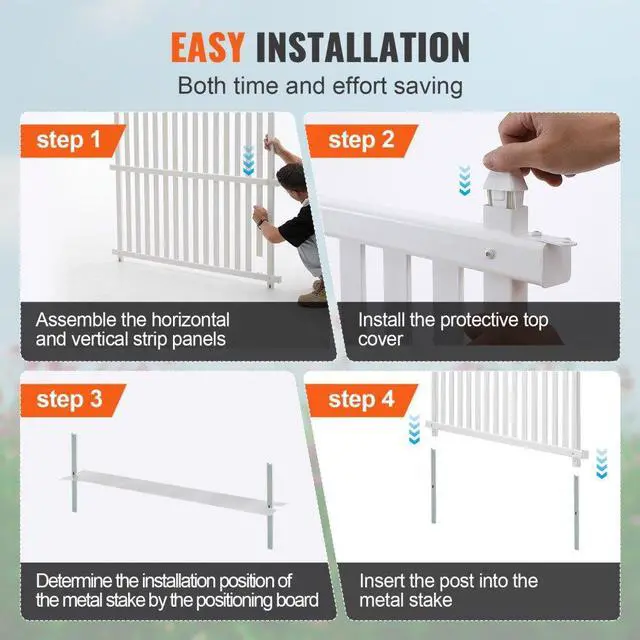 EASY INSTALLATION

Both time and effort saving

step 1

Assemble the horizontal and vertical strip panels

step 2

Install the protective top cover

step 3

Determine the installation position of the metal stake by the positioning board

step 4

Insert the post into the metal stake