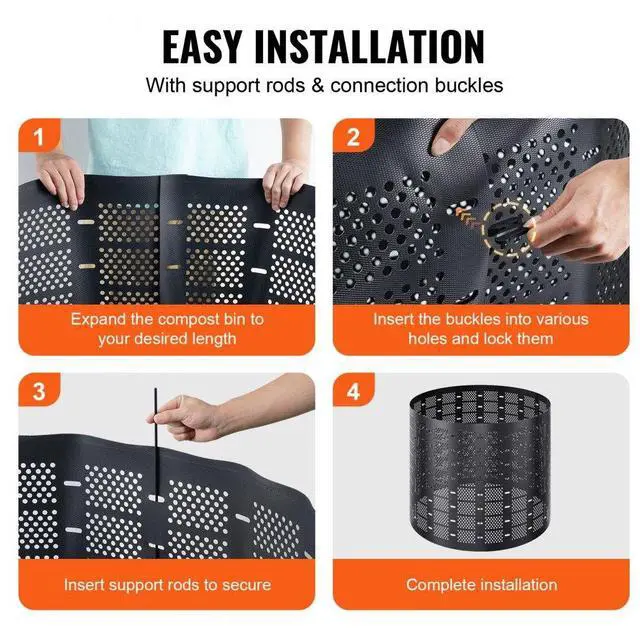 EASY INSTALLATION
With support rods & connection buckles

1
Expand the compost bin to your desired length

2
Insert the buckles into various holes and lock them

3
Insert support rods to secure

4
Complete installation