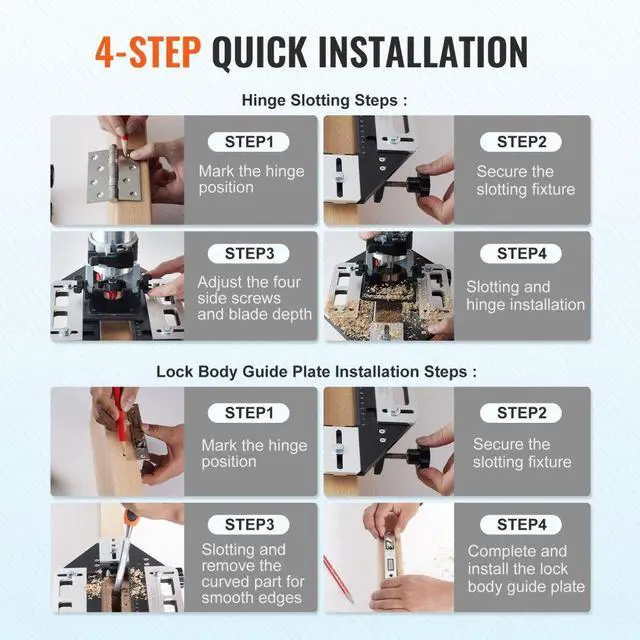 4-STEP QUICK INSTALLATION

Hinge Slotting Steps :

STEP1
Mark the hinge position

STEP2
Secure the slotting fixture

STEP3
Adjust the four side screws and blade depth

STEP4
Slotting and hinge installation

Lock Body Guide Plate Installation Steps :

STEP1
Mark the hinge position

STEP2
Secure the slotting fixture

STEP3
Slotting and remove the curved part for smooth edges

STEP4
Complete and install the lock body guide plate