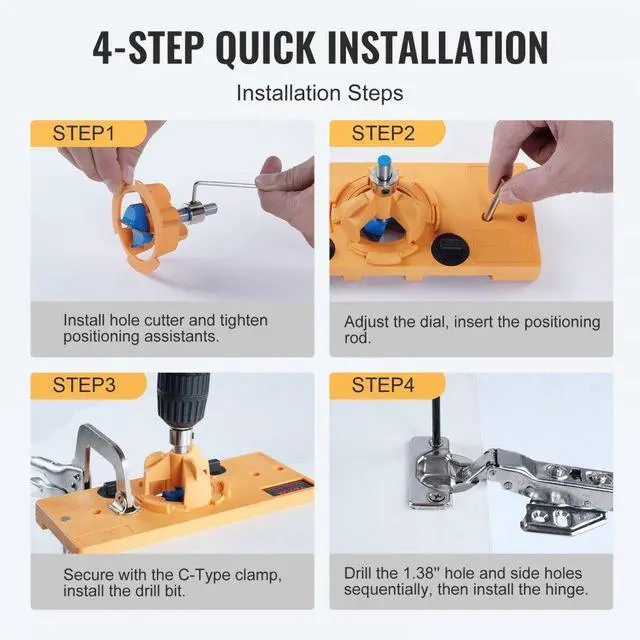 4-STEP QUICK INSTALLATION

Installation Steps

STEP1

Install hole cutter and tighten positioning assistants.

STEP2

Adjust the dial, insert the positioning rod.

STEP3

Secure with the C-Type clamp, install the drill bit.

STEP4

Drill the 1.38'' hole and side holes sequentially, then install the hinge.