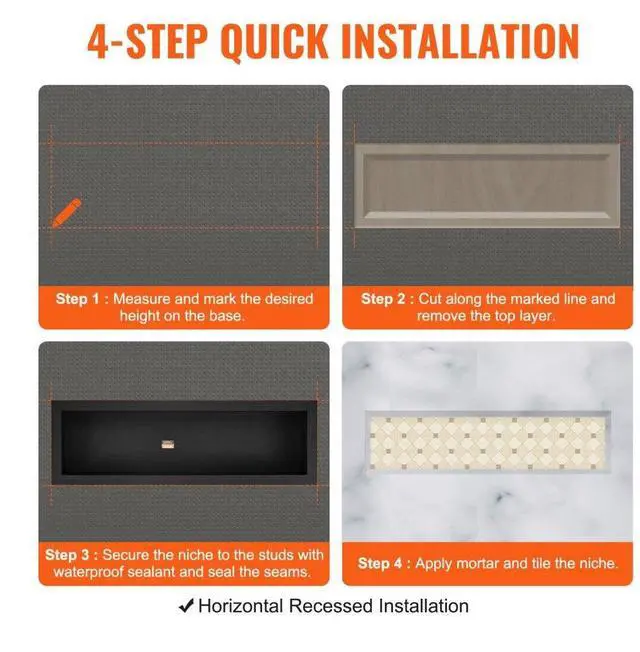 4-STEP QUICK INSTALLATION

Step 1 : Measure and mark the desired height on the base.

Step 2 : Cut along the marked line and remove the top layer.

Step 3 : Secure the niche to the studs with waterproof sealant and seal the seams.

Step 4 : Apply mortar and tile the niche.

✔ Horizontal Recessed Installation