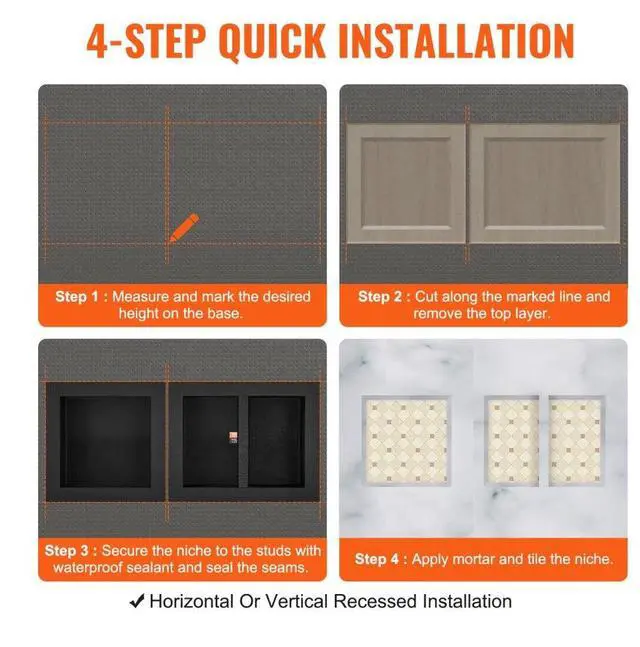 4-STEP QUICK INSTALLATION

Step 1 : Measure and mark the desired height on the base.

Step 2 : Cut along the marked line and remove the top layer.

Step 3 : Secure the niche to the studs with waterproof sealant and seal the seams.

Step 4 : Apply mortar and tile the niche.

✔ Horizontal Or Vertical Recessed Installation