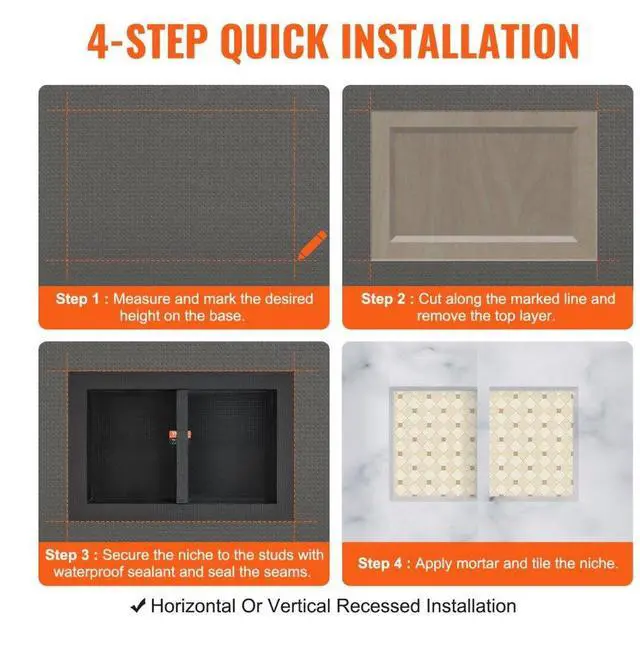 4-STEP QUICK INSTALLATION

Step 1 : Measure and mark the desired height on the base.

Step 2 : Cut along the marked line and remove the top layer.

Step 3 : Secure the niche to the studs with waterproof sealant and seal the seams.

Step 4 : Apply mortar and tile the niche.

✔ Horizontal Or Vertical Recessed Installation