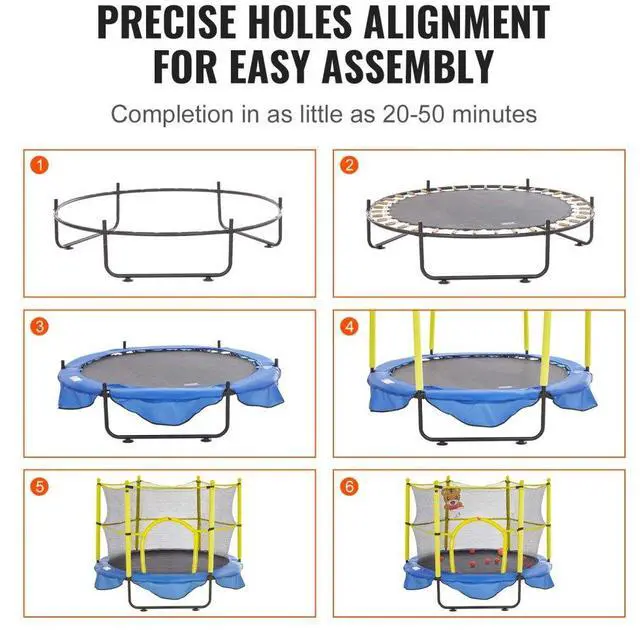 PRECISE HOLES ALIGNMENT FOR EASY ASSEMBLY

Completion in as little as 20-50 minutes

1

2

3

4

5

6