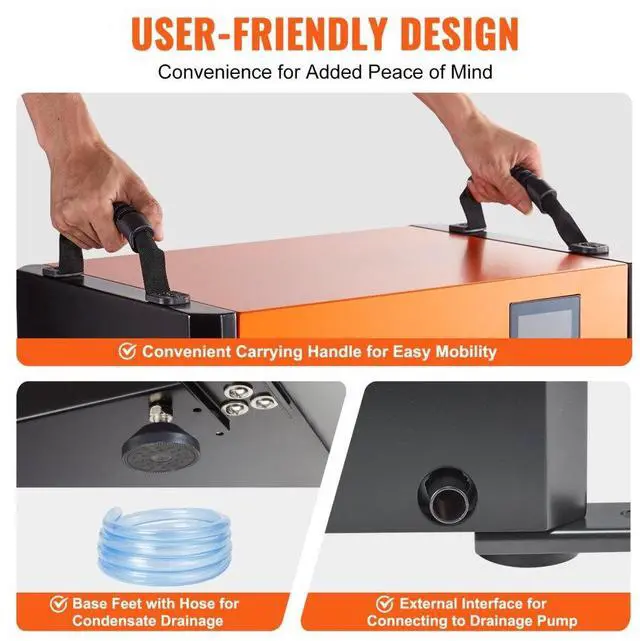 USER-FRIENDLY DESIGN

Convenience for Added Peace of Mind

Convenient Carrying Handle for Easy Mobility

Base Feet with Hose for Condensate Drainage

External Interface for Connecting to Drainage Pump