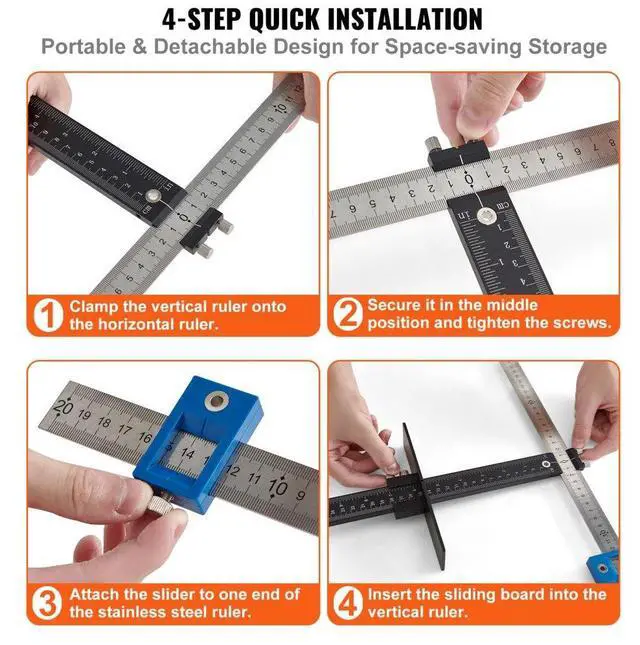 4-STEP QUICK INSTALLATION
Portable & Detachable Design for Space-saving Storage

1 Clamp the vertical ruler onto the horizontal ruler.

2 Secure it in the middle position and tighten the screws.

3 Attach the slider to one end of the stainless steel ruler.

4 Insert the sliding board into the vertical ruler.