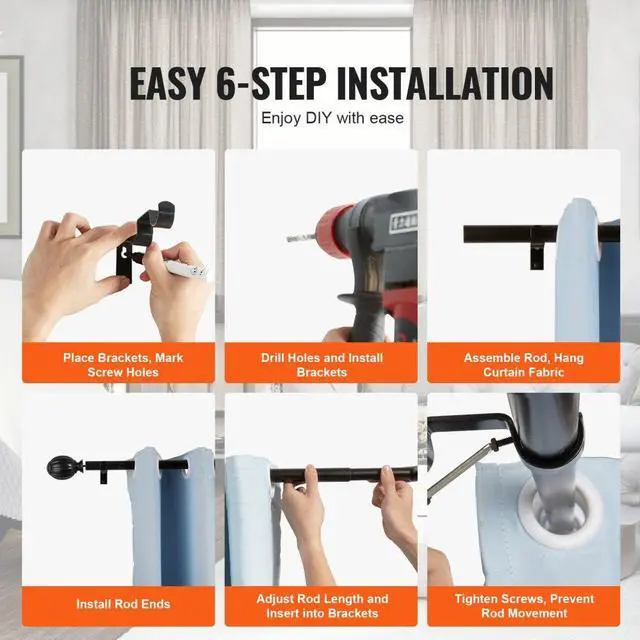 EASY 6-STEP INSTALLATION

Enjoy DIY with ease

Place Brackets, Mark Screw Holes

Drill Holes and Install Brackets

Assemble Rod, Hang Curtain Fabric

Install Rod Ends

Adjust Rod Length and Insert into Brackets

Tighten Screws, Prevent Rod Movement