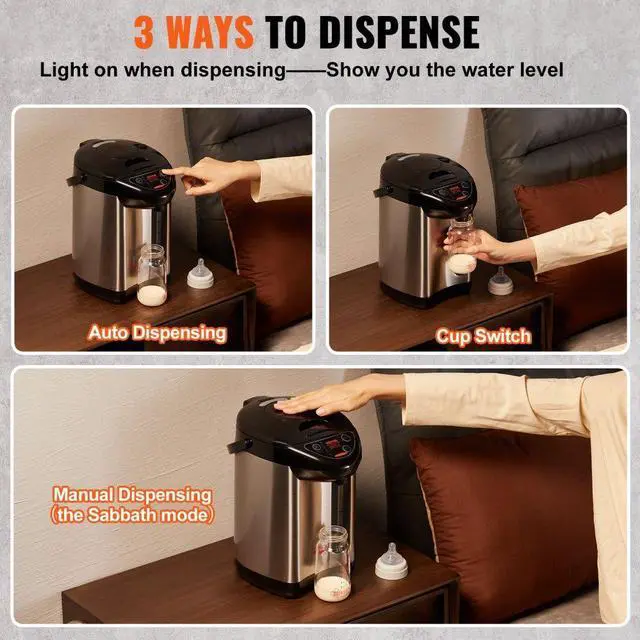 3 WAYS TO DISPENSE

Light on when dispensing——Show you the water level

Auto Dispensing

Cup Switch

Manual Dispensing (the Sabbath mode)