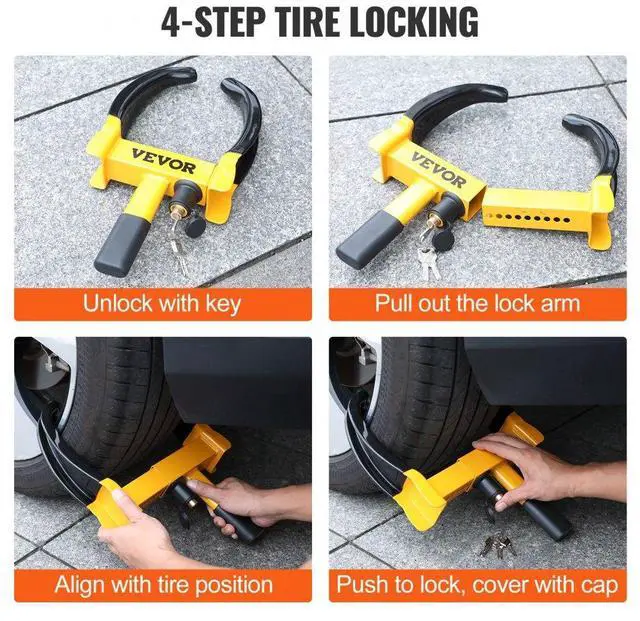 4-STEP TIRE LOCKING

VEVOR

Unlock with key

VEVOR

Pull out the lock arm

Align with tire position

Push to lock, cover with cap