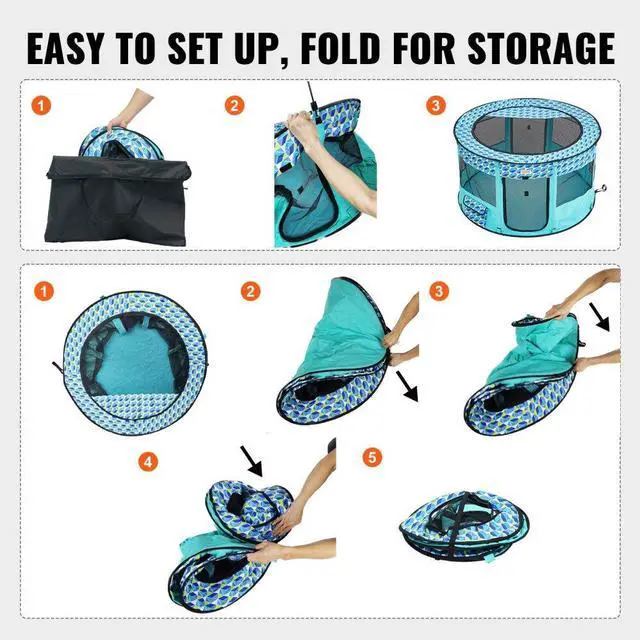 EASY TO SET UP, FOLD FOR STORAGE

1

2

3

1

2

3

4

5