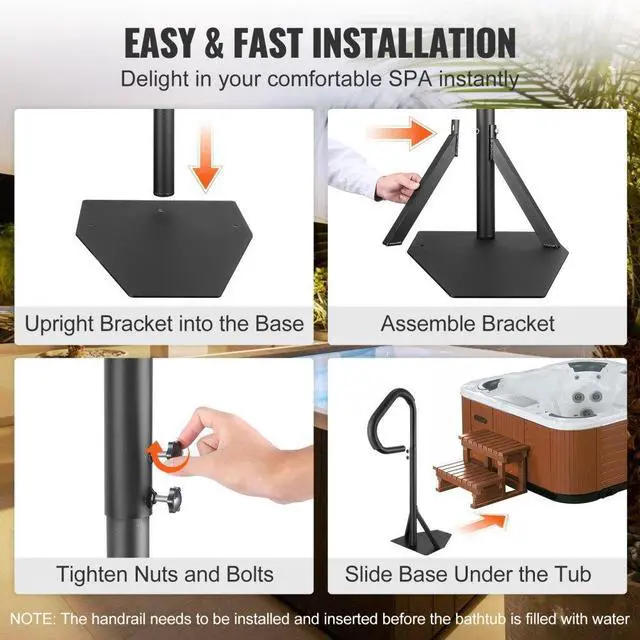 EASY & FAST INSTALLATION
Delight in your comfortable SPA instantly

Upright Bracket into the Base

Assemble Bracket

Tighten Nuts and Bolts

Slide Base Under the Tub

NOTE: The handrail needs to be installed and inserted before the bathtub is filled with water