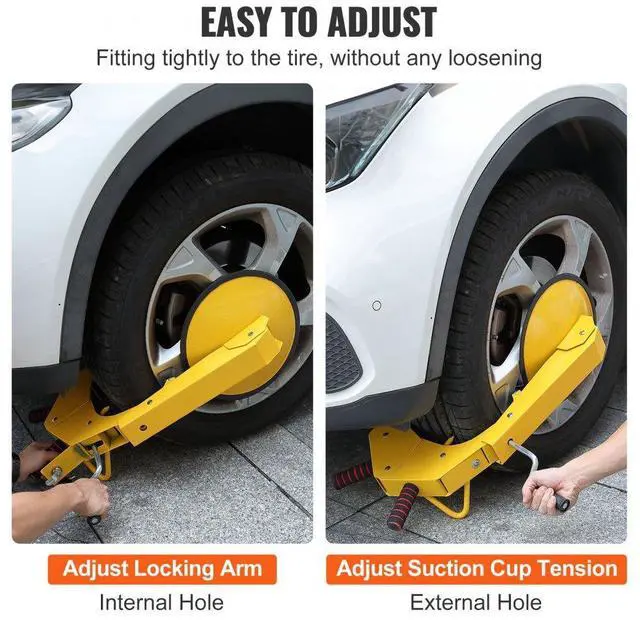 EASY TO ADJUST

Fitting tightly to the tire, without any loosening

Adjust Locking Arm

Internal Hole

Adjust Suction Cup Tension

External Hole