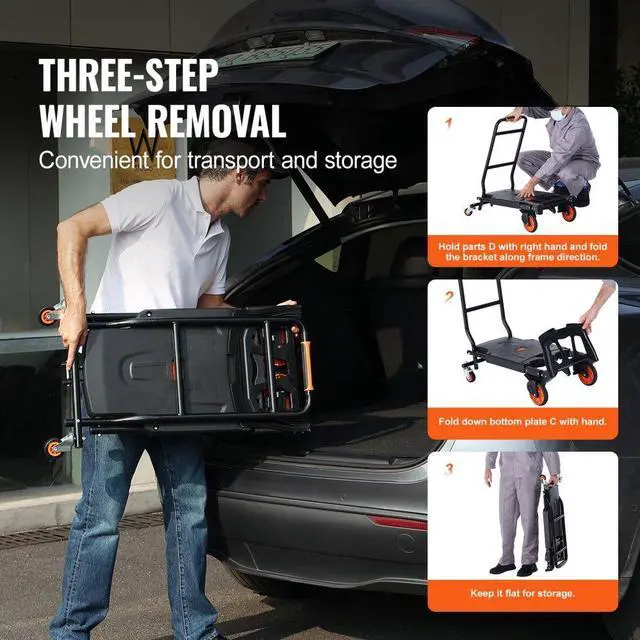 THREE-STEP WHEEL REMOVAL
Convenient for transport and storage

1
Hold parts D with right hand and fold the bracket along frame direction.

2
Fold down bottom plate C with hand.

3
Keep it flat for storage.