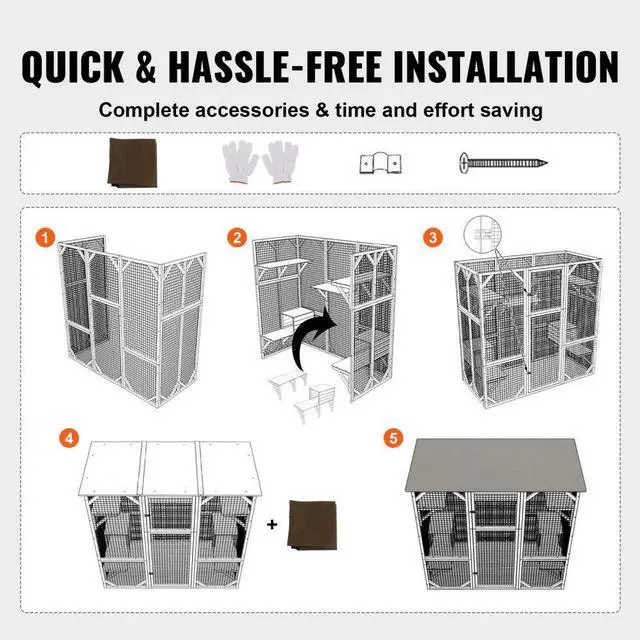 QUICK & HASSLE-FREE INSTALLATION

Complete accessories & time and effort saving

1

2

3

4

+

5