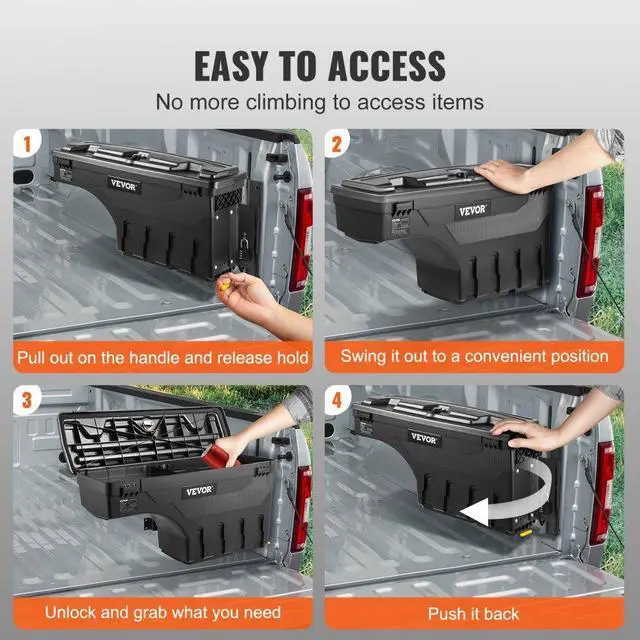 EASY TO ACCESS

No more climbing to access items

1

VEVOR

Pull out on the handle and release hold

2

VEVOR

Swing it out to a convenient position

3

VEVOR

Unlock and grab what you need

4

VEVOR

Push it back