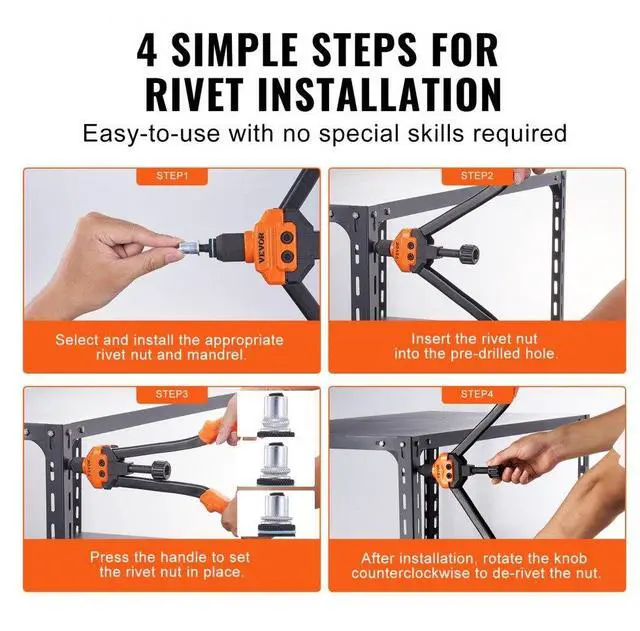 4 SIMPLE STEPS FOR RIVET INSTALLATION

Easy-to-use with no special skills required

STEP1

VEVOR

Select and install the appropriate rivet nut and mandrel.

STEP2

Insert the rivet nut into the pre-drilled hole.

STEP3

Press the handle to set the rivet nut in place.

STEP4

After installation, rotate the knob counterclockwise to de-rivet the nut.