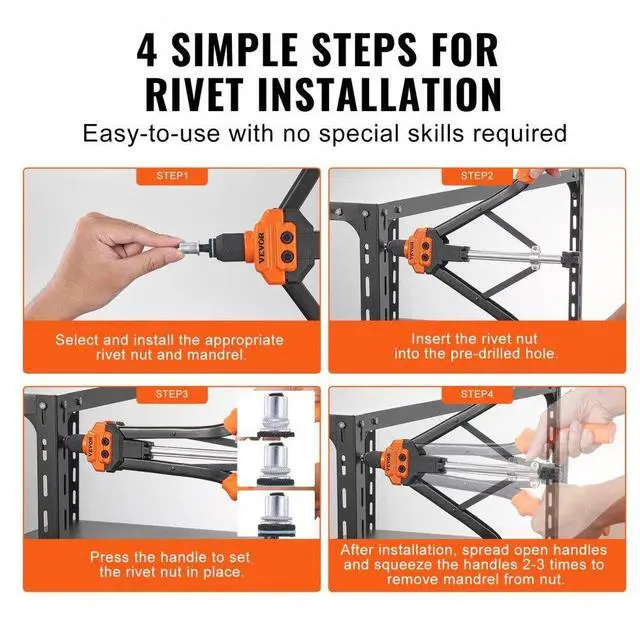 4 SIMPLE STEPS FOR RIVET INSTALLATION

Easy-to-use with no special skills required

STEP1

VEVOR

Select and install the appropriate rivet nut and mandrel.

STEP2

VEVOR

Insert the rivet nut into the pre-drilled hole.

STEP3

VEVOR

Press the handle to set the rivet nut in place.

STEP4

VEVOR

After installation, spread open handles and squeeze the handles 2-3 times to remove mandrel from nut.