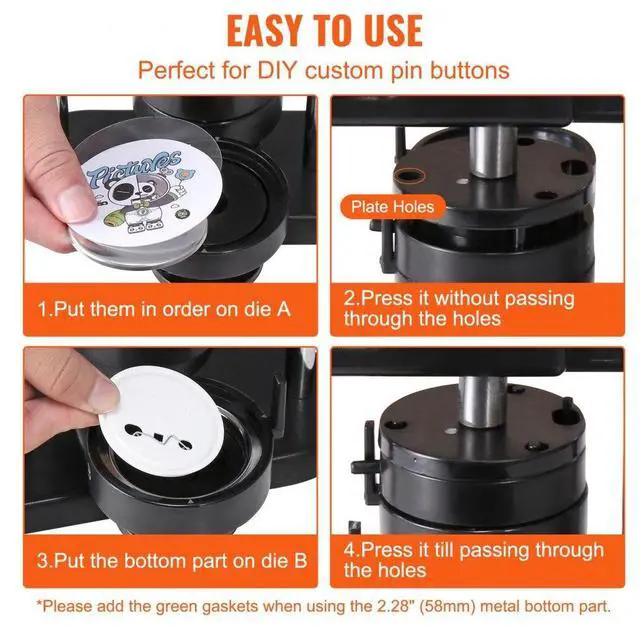 EASY TO USE

Perfect for DIY custom pin buttons

Pictures

1.Put them in order on die A

Plate Holes

2.Press it without passing through the holes

3.Put the bottom part on die B

4.Press it till passing through the holes

*Please add the green gaskets when using the 2.28" (58mm) metal bottom part.