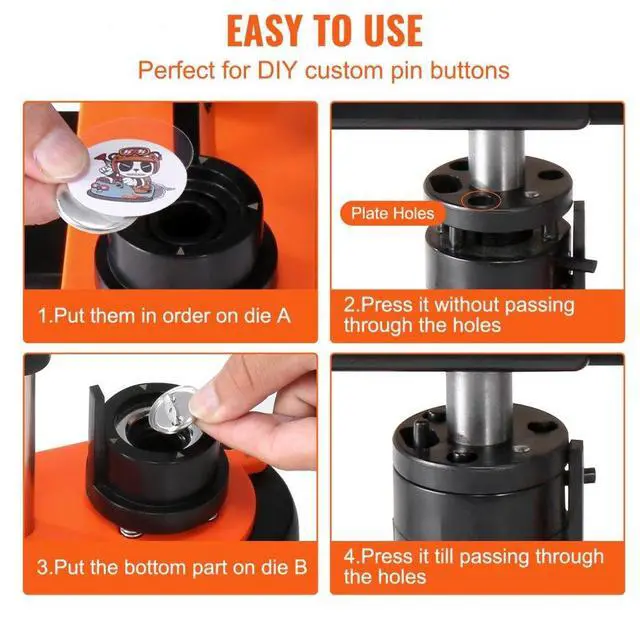 EASY TO USE

Perfect for DIY custom pin buttons

1.Put them in order on die A

Plate Holes

2.Press it without passing through the holes

3.Put the bottom part on die B

4.Press it till passing through the holes