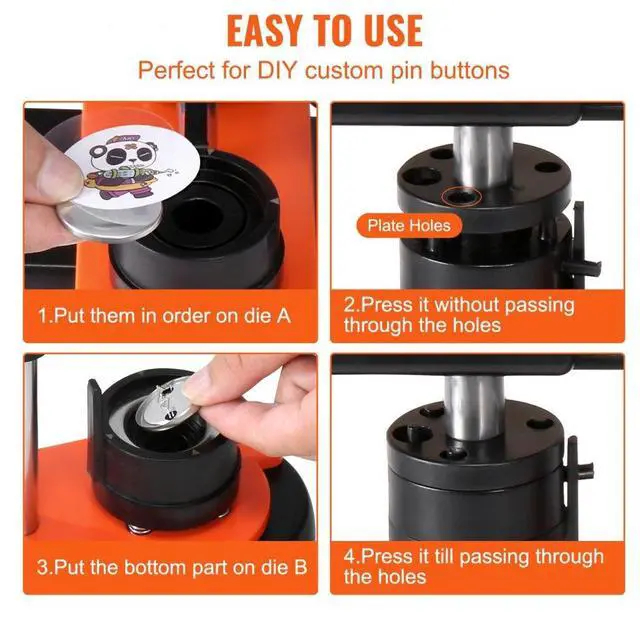 EASY TO USE

Perfect for DIY custom pin buttons

1.Put them in order on die A

Plate Holes

2.Press it without passing through the holes

3.Put the bottom part on die B

4.Press it till passing through the holes