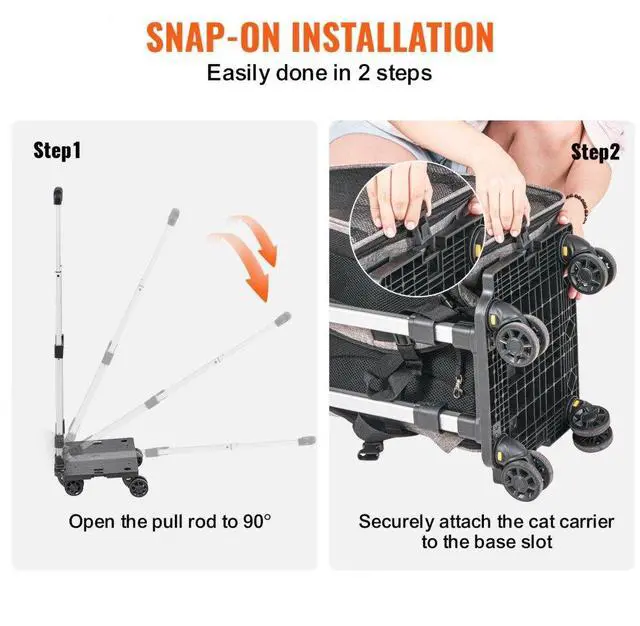 SNAP-ON INSTALLATION
Easily done in 2 steps

Step1

Open the pull rod to 90°

Step2

Securely attach the cat carrier to the base slot