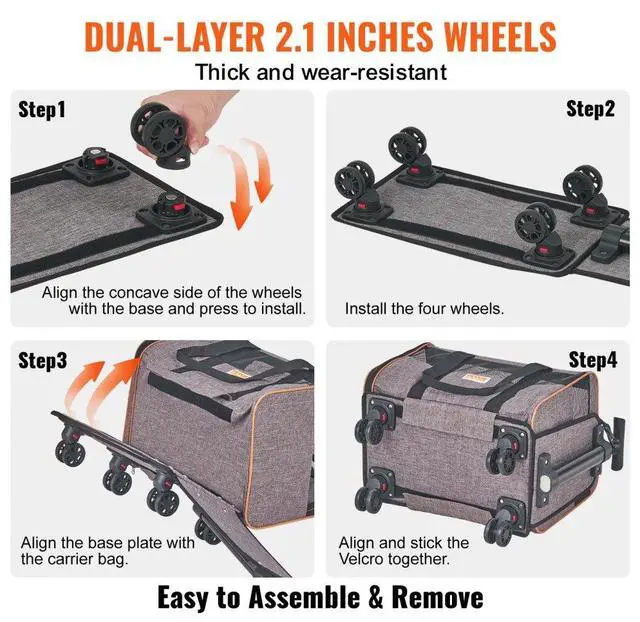 DUAL-LAYER 2.1 INCHES WHEELS

Thick and wear-resistant

Step1

Align the concave side of the wheels with the base and press to install.

Step2

Install the four wheels.

Step3

Align the base plate with the carrier bag.

Step4

Align and stick the Velcro together.

Easy to Assemble & Remove