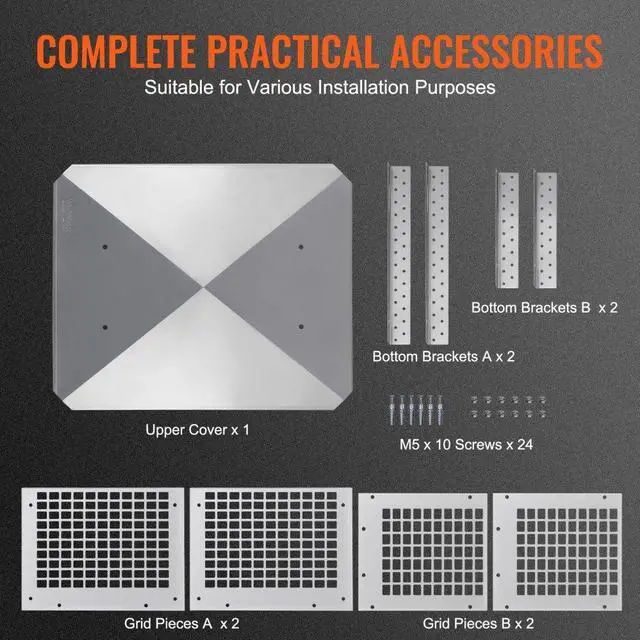 COMPLETE PRACTICAL ACCESSORIES

Suitable for Various Installation Purposes

Bottom Brackets B x 2

Bottom Brackets A x 2

Upper Cover x 1

M5 x 10 Screws x 24

Grid Pieces A x 2

Grid Pieces B x 2