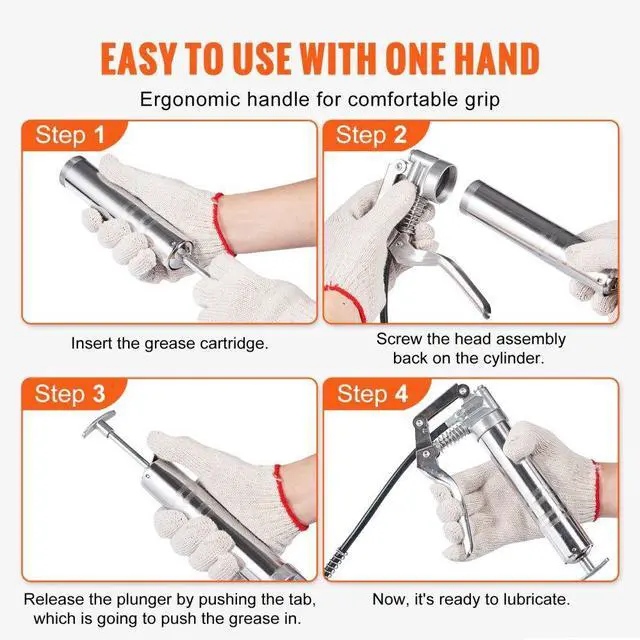 EASY TO USE WITH ONE HAND

Ergonomic handle for comfortable grip

Step 1

Insert the grease cartridge.

Step 2

Screw the head assembly back on the cylinder.

Step 3

Release the plunger by pushing the tab, which is going to push the grease in.

Step 4

Now, it's ready to lubricate.