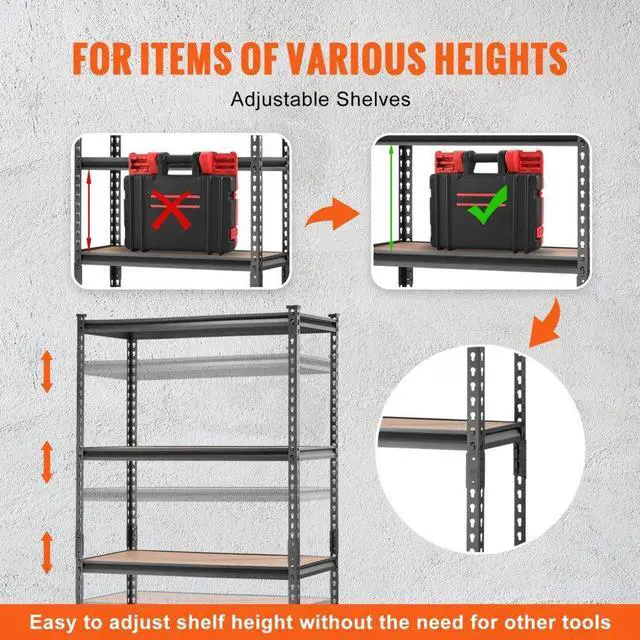 FOR ITEMS OF VARIOUS HEIGHTS

Adjustable Shelves

Easy to adjust shelf height without the need for other tools