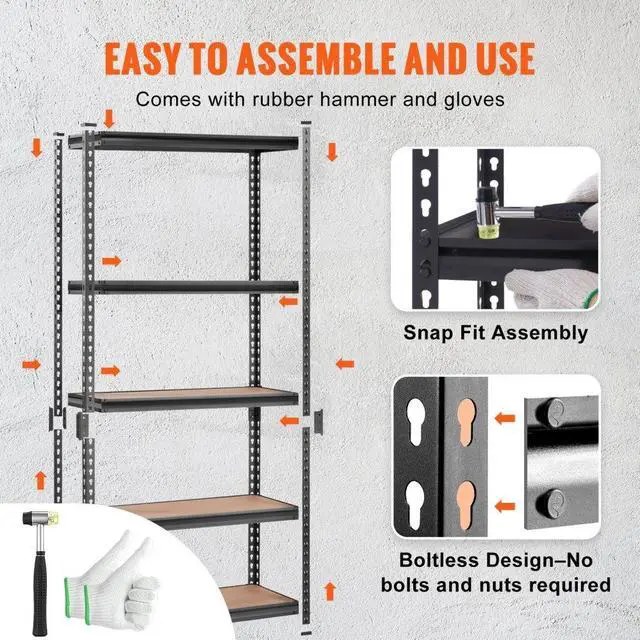 EASY TO ASSEMBLE AND USE

Comes with rubber hammer and gloves

Snap Fit Assembly

Boltless Design–No bolts and nuts required