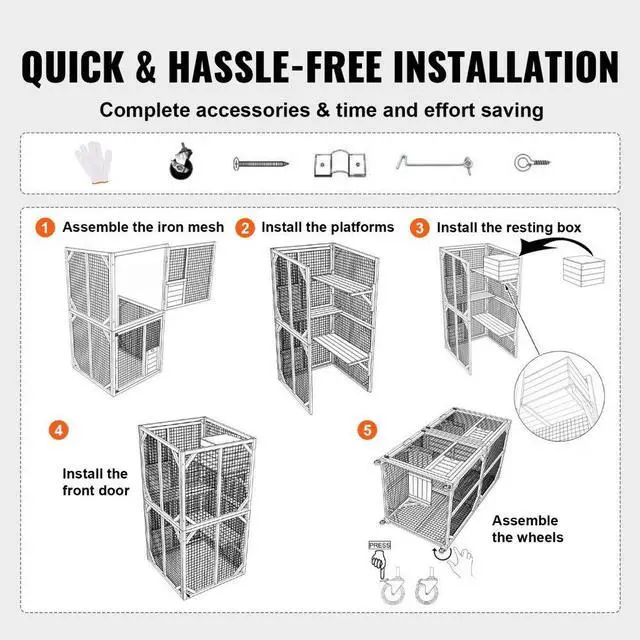 QUICK & HASSLE-FREE INSTALLATION

Complete accessories & time and effort saving

1 Assemble the iron mesh

2 Install the platforms

3 Install the resting box

4

Install the front door

5

Assemble the wheels

PRESS