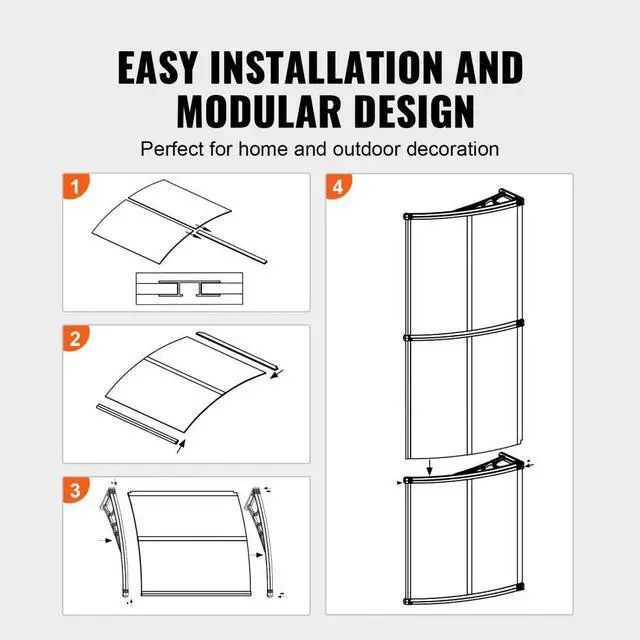 EASY INSTALLATION AND MODULAR DESIGN

Perfect for home and outdoor decoration

1

2

3

4