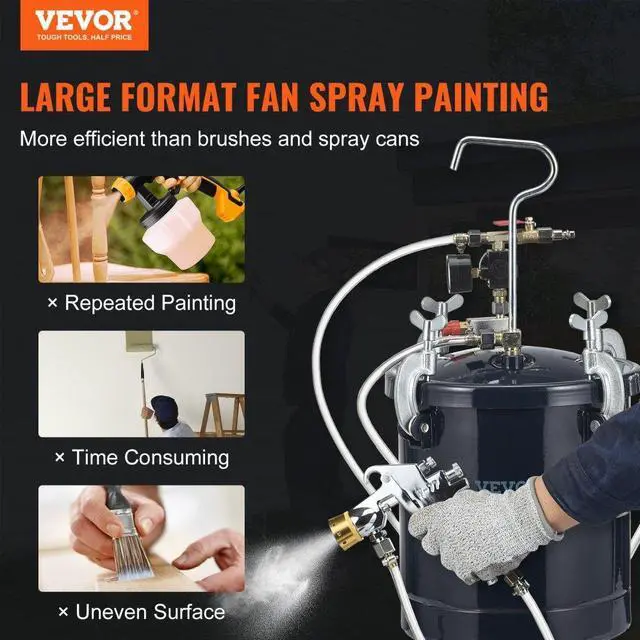 VEVOR
TOUGH TOOLS, HALF PRICE

LARGE FORMAT FAN SPRAY PAINTING

More efficient than brushes and spray cans

× Repeated Painting

× Time Consuming

× Uneven Surface

VEVOR