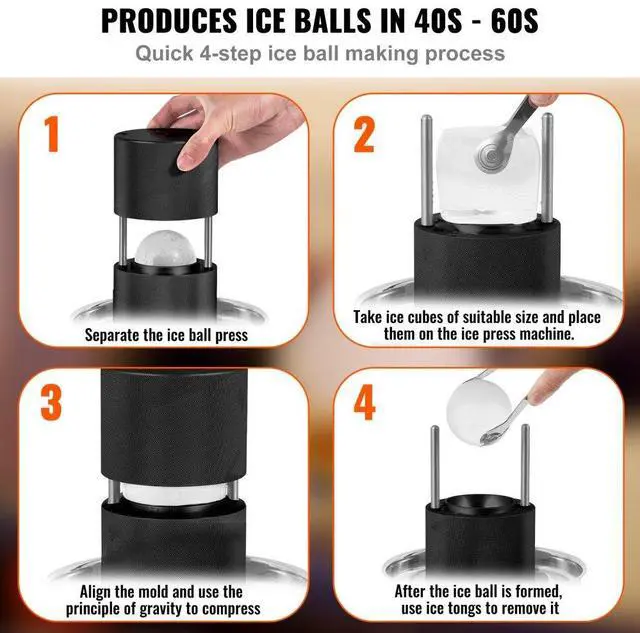 PRODUCES ICE BALLS IN 40S - 60S

Quick 4-step ice ball making process

1

Separate the ice ball press

2

Take ice cubes of suitable size and place them on the ice press machine.

3

Align the mold and use the principle of gravity to compress

4

After the ice ball is formed, use ice tongs to remove it