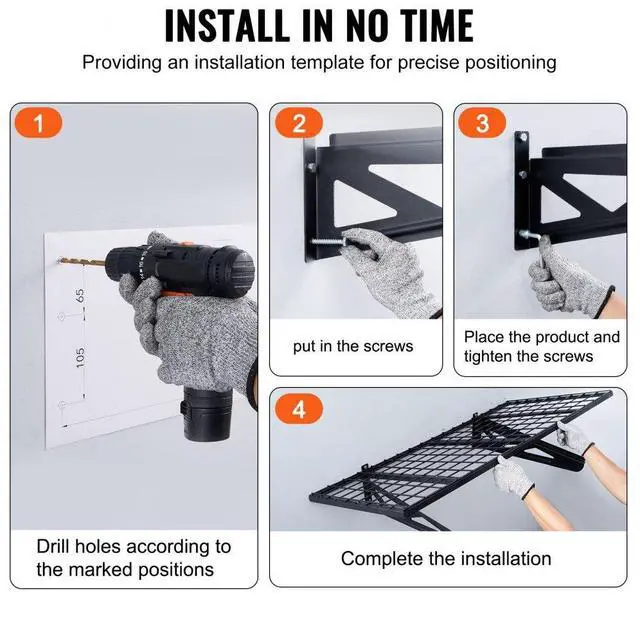 INSTALL IN NO TIME

Providing an installation template for precise positioning

1

65

105

Drill holes according to the marked positions

2

put in the screws

3

Place the product and tighten the screws

4

Complete the installation