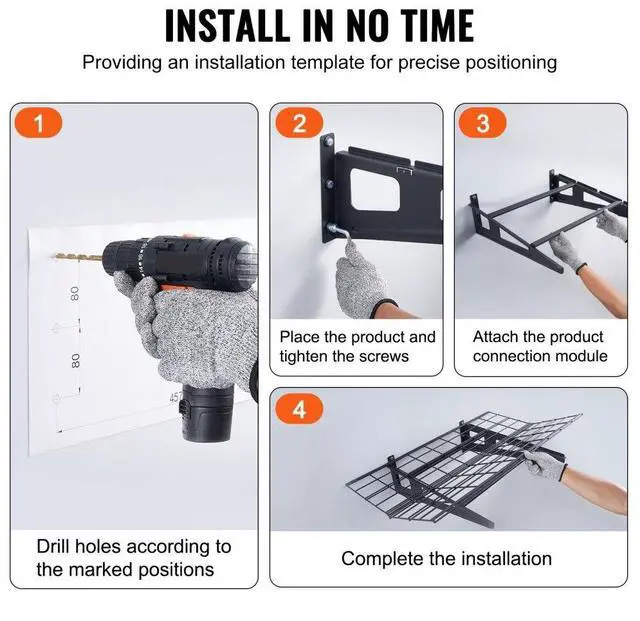 INSTALL IN NO TIME

Providing an installation template for precise positioning

1

80

80

457

Drill holes according to the marked positions

2

Place the product and tighten the screws

3

Attach the product connection module

4

Complete the installation