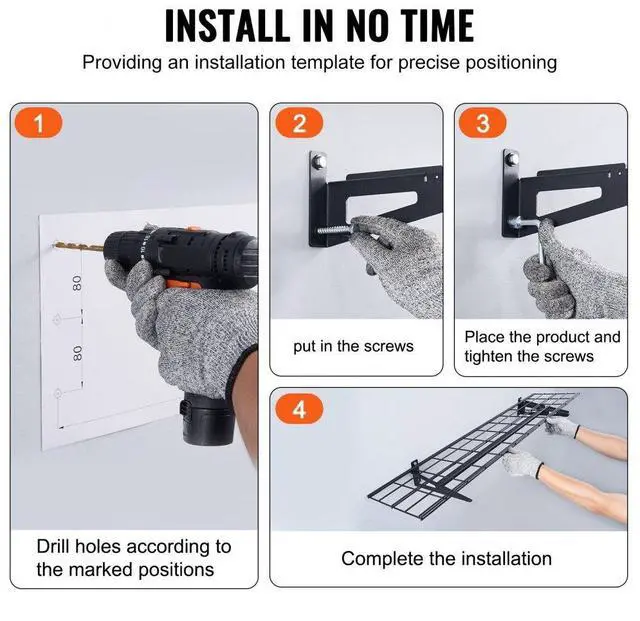 INSTALL IN NO TIME

Providing an installation template for precise positioning

1

80

80

Drill holes according to the marked positions

2

put in the screws

3

Place the product and tighten the screws

4

Complete the installation