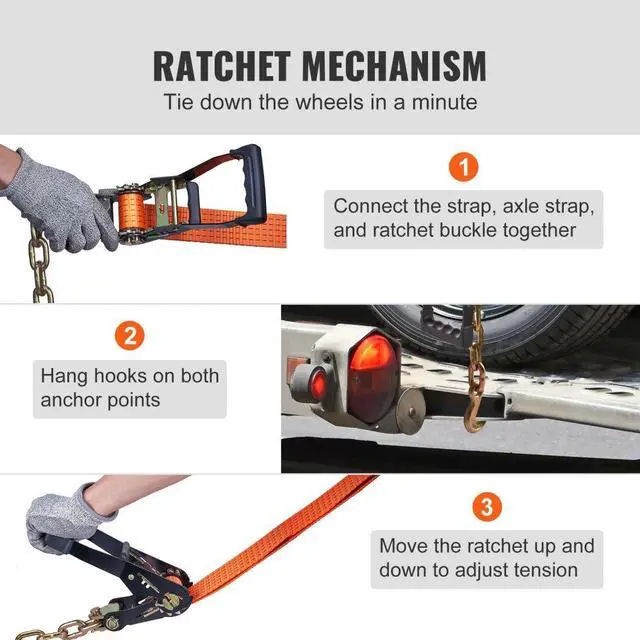 RATCHET MECHANISM
Tie down the wheels in a minute

1
Connect the strap, axle strap, and ratchet buckle together

2
Hang hooks on both anchor points

3
Move the ratchet up and down to adjust tension