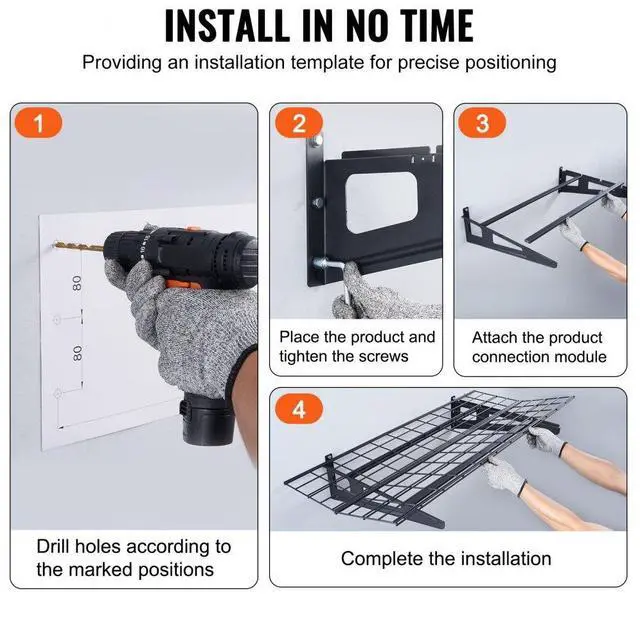 INSTALL IN NO TIME

Providing an installation template for precise positioning

1

80

80

Drill holes according to the marked positions

2

Place the product and tighten the screws

3

Attach the product connection module

4

Complete the installation