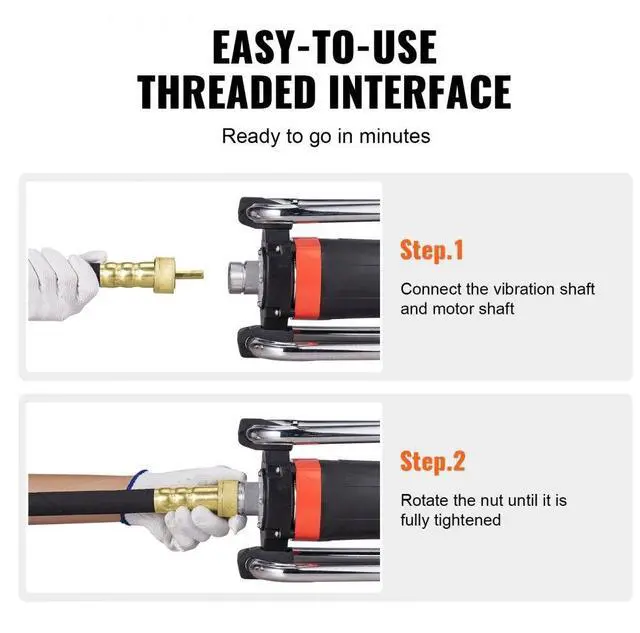 EASY-TO-USE
THREADED INTERFACE

Ready to go in minutes

Step.1

Connect the vibration shaft and motor shaft

Step.2

Rotate the nut until it is fully tightened