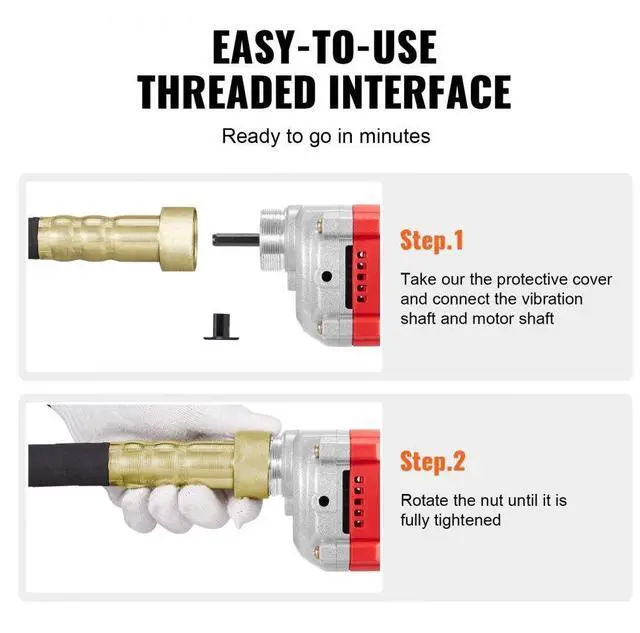 EASY-TO-USE
THREADED INTERFACE

Ready to go in minutes

Step.1

Take our the protective cover and connect the vibration shaft and motor shaft

Step.2

Rotate the nut until it is fully tightened