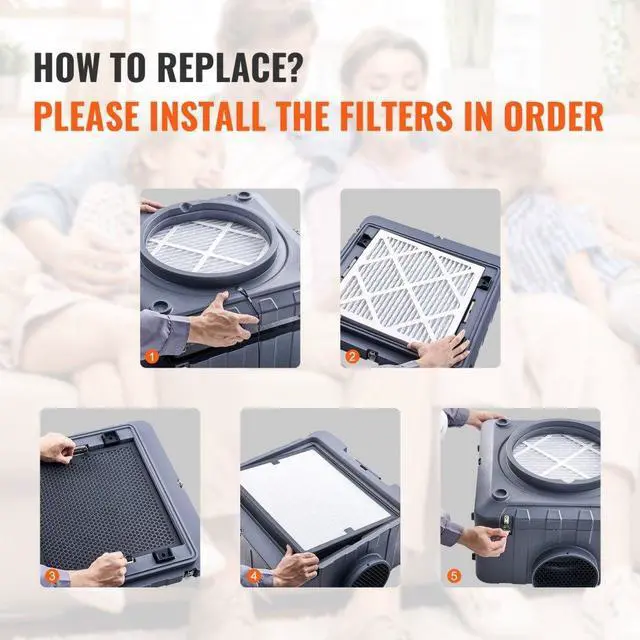 HOW TO REPLACE?
PLEASE INSTALL THE FILTERS IN ORDER

1

2

3

4

5