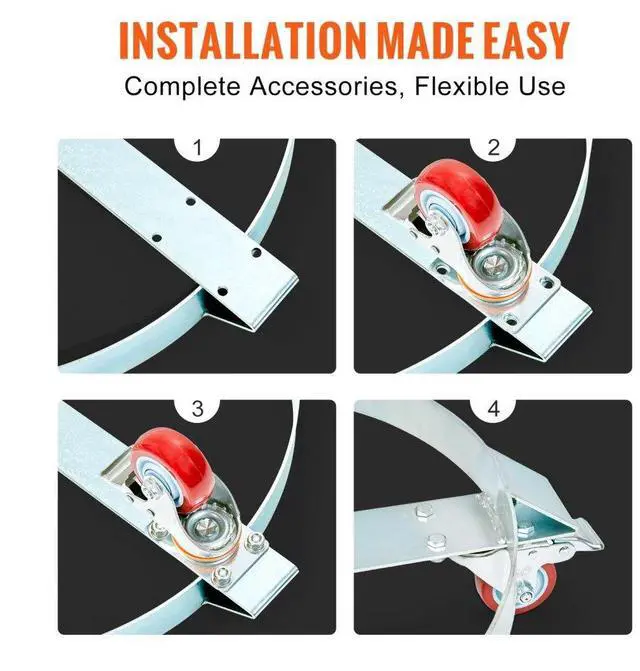 INSTALLATION MADE EASY
Complete Accessories, Flexible Use

1

2

3

4